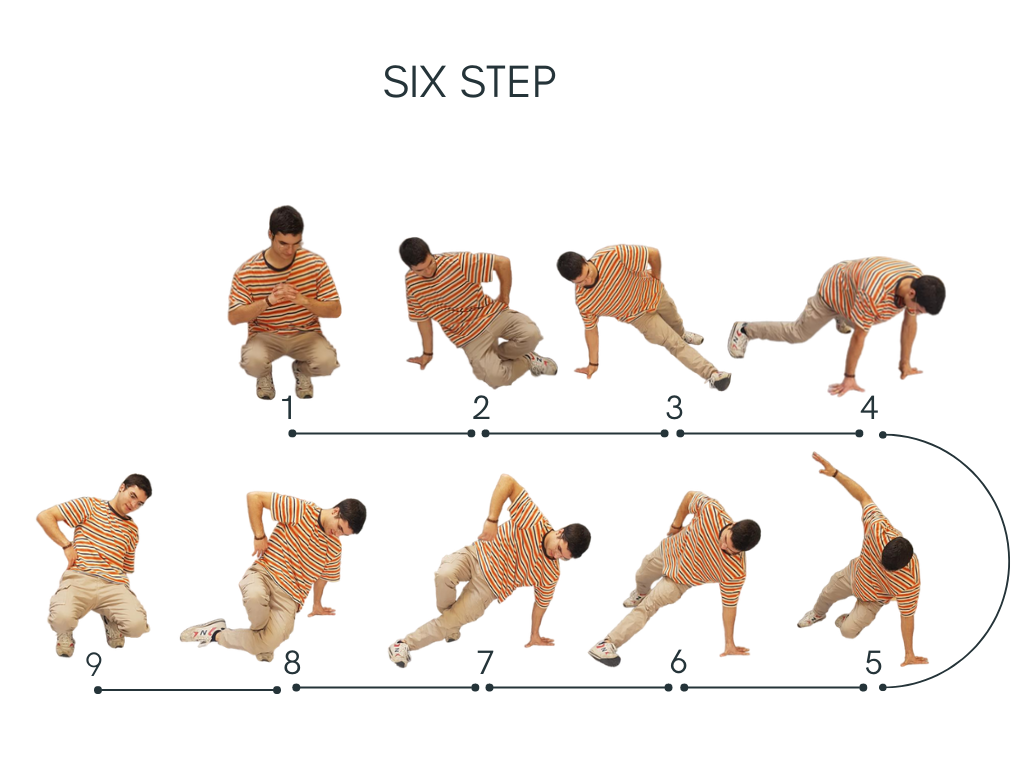 SIX STEP

1 2 3 4

9 8 7 6 5